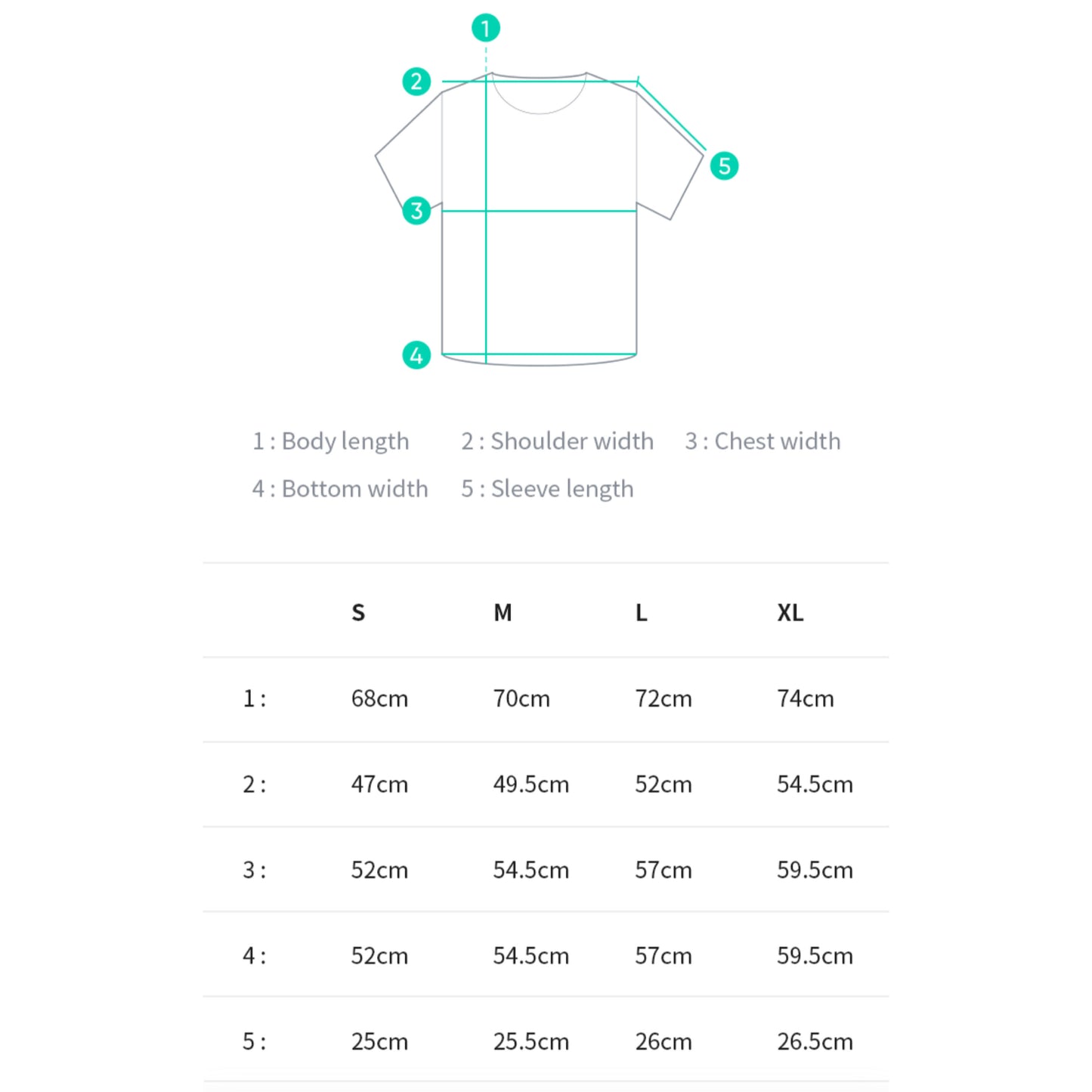 1
2
5
3
4

1 : Body length 2 : Shoulder width 3 : Chest width
4 : Bottom width 5 : Sleeve length

| | S | M | L | XL |
|---|---|---|---|---|
| 1 : | 68cm | 70cm | 72cm | 74cm |
| 2 : | 47cm | 49.5cm | 52cm | 54.5cm |
| 3 : | 52cm | 54.5cm | 57cm | 59.5cm |
| 4 : | 52cm | 54.5cm | 57cm | 59.5cm |
| 5 : | 25cm | 25.5cm | 26cm | 26.5cm |